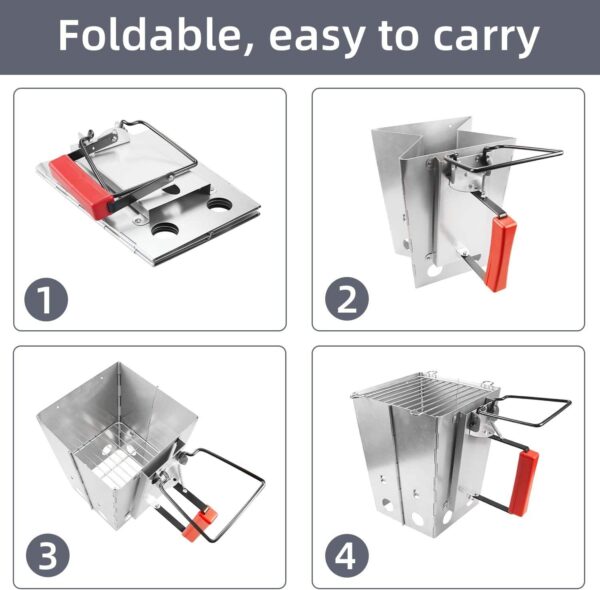 Foldable, easy to carry

1

2

3

4